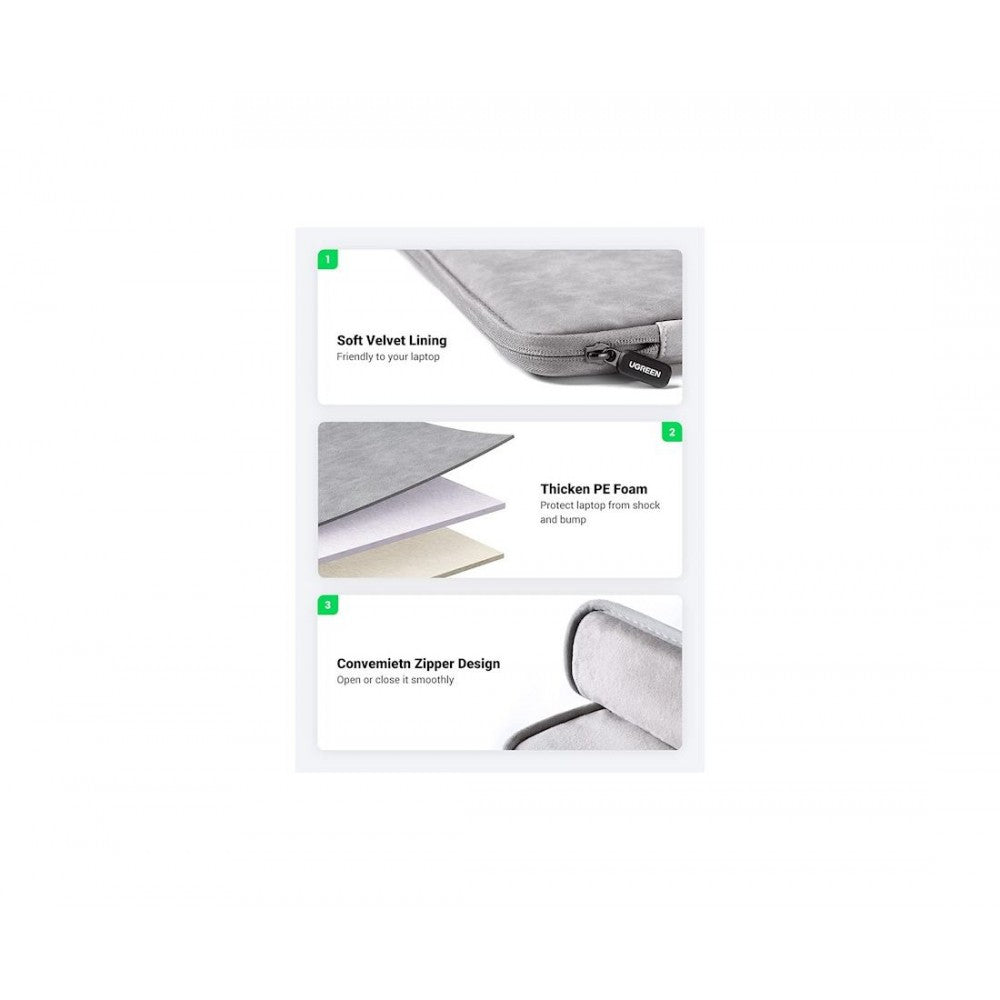 1

Soft Velvet Lining
Friendly to your laptop

UGREEN

2

Thicken PE Foam
Protect laptop from shock and bump

3

Convemietn Zipper Design
Open or close it smoothly