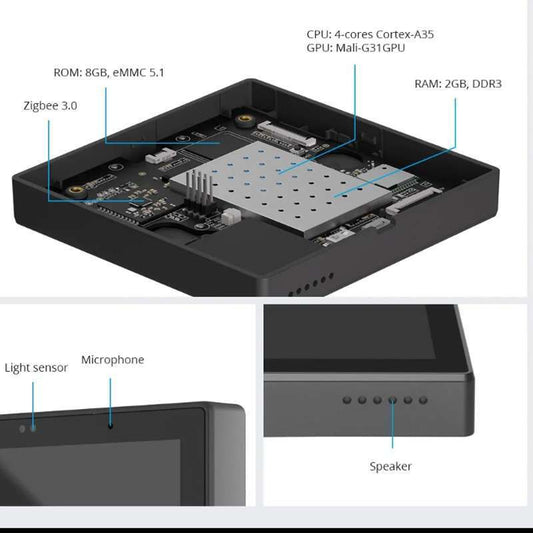 CPU: 4-cores Cortex-A35
GPU: Mali-G31GPU

ROM: 8GB, eMMC 5.1

RAM: 2GB, DDR3

Zigbee 3.0

Light sensor

Microphone

Speaker