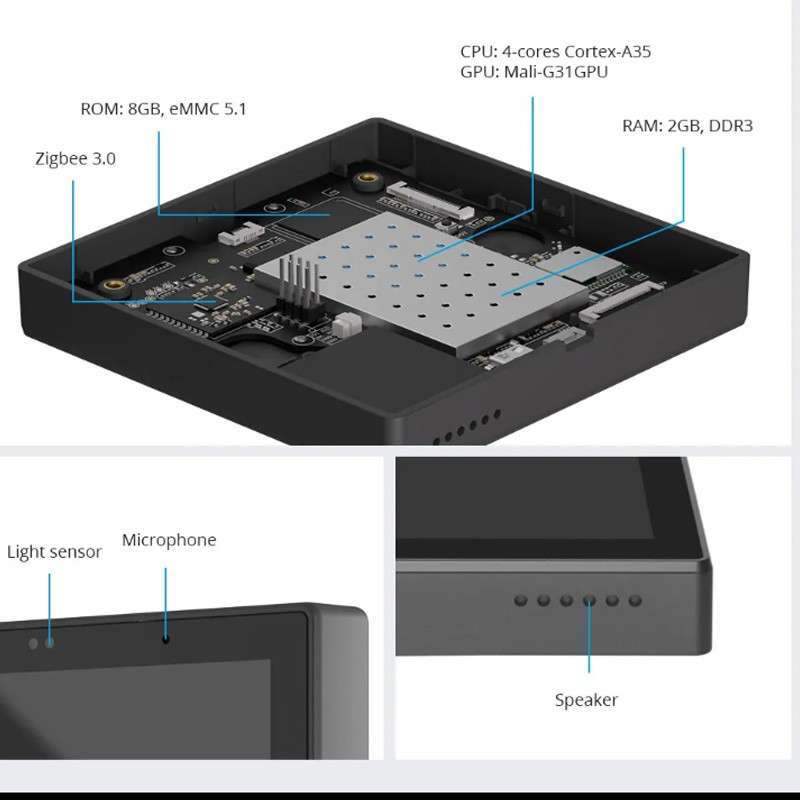 CPU: 4-cores Cortex-A35
GPU: Mali-G31GPU

ROM: 8GB, eMMC 5.1

RAM: 2GB, DDR3

Zigbee 3.0

Light sensor

Microphone

Speaker