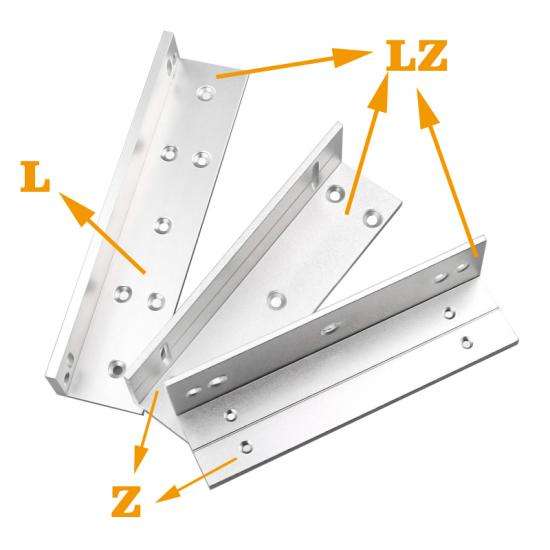 LZ

L

Z