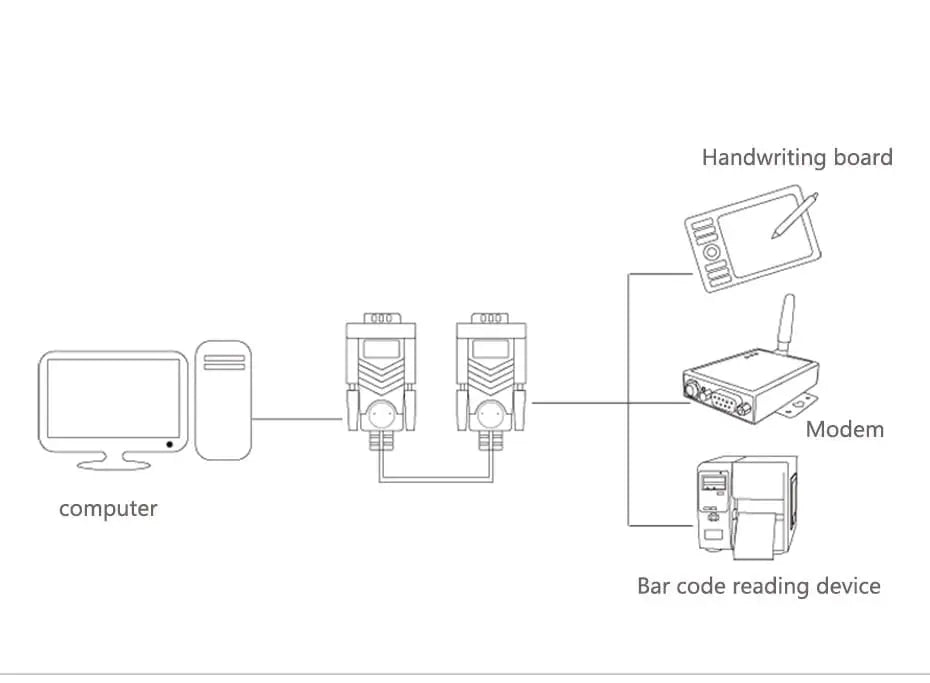 Handwriting board

Modem

computer

Bar code reading device